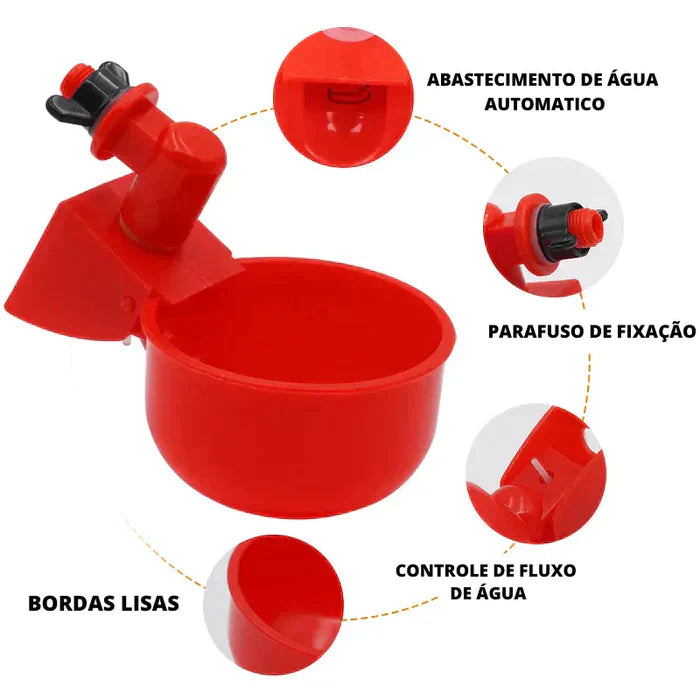 ABASTECIMENTO DE ÁGUA AUTOMATICO

PARAFUSO DE FIXAÇÃO

CONTROLE DE FLUXO DE ÁGUA

BORDAS LISAS